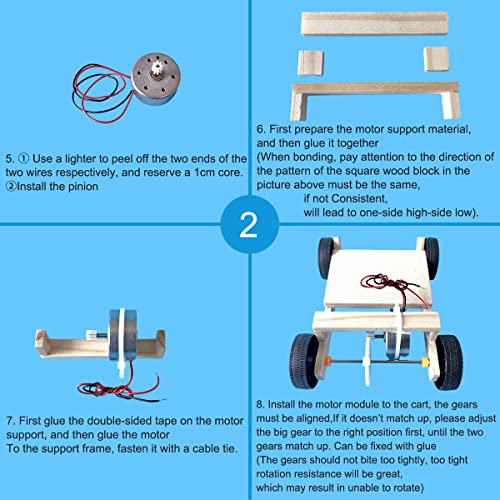 5. ① Use a lighter to peel off the two ends of the two wires respectively, and reserve a 1cm core.
②Install the pinion

6. First prepare the motor support material, and then glue it together
(When bonding, pay attention to the direction of the pattern of the square wood block in the picture above must be the same,
if not Consistent,
will lead to one-side high-side low).

2

7. First glue the double-sided tape on the motor support, and then glue the motor
To the support frame, fasten it with a cable tie.

8. Install the motor module to the cart, the gears must be aligned,If it doesn't match up, please adjust the big gear to the right position first, until the two gears match up. Can be fixed with glue
(The gears should not bite too tightly, too tight rotation resistance will be great,
which may result in unable to rotate)