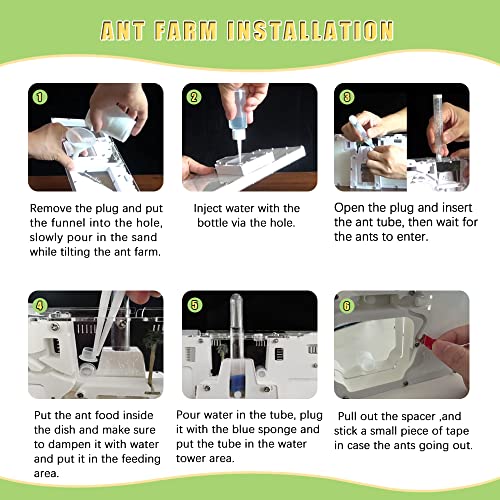 ANT FARM INSTALLATION

1

Remove the plug and put the funnel into the hole, slowly pour in the sand while tilting the ant farm.

2

Inject water with the bottle via the hole.

3

Open the plug and insert the ant tube, then wait for the ants to enter.

4

Put the ant food inside the dish and make sure to dampen it with water and put it in the feeding area.

5

Pour water in the tube, plug it with the blue sponge and put the tube in the water tower area.

6

Pull out the spacer ,and stick a small piece of tape in case the ants going out.