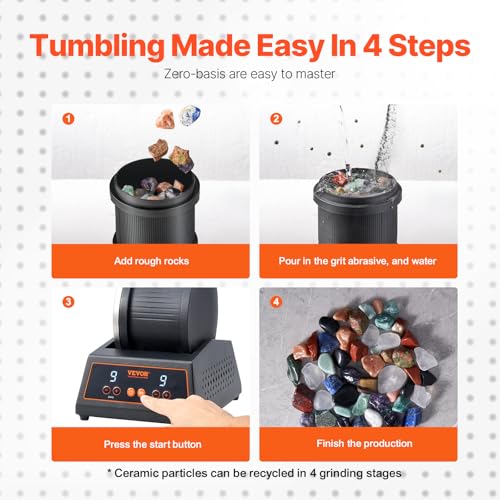 Tumbling Made Easy In 4 Steps

Zero-basis are easy to master

1
Add rough rocks

2
Pour in the grit abrasive, and water

3
VEVOR
9
9
Press the start button

4
Finish the production

* Ceramic particles can be recycled in 4 grinding stages