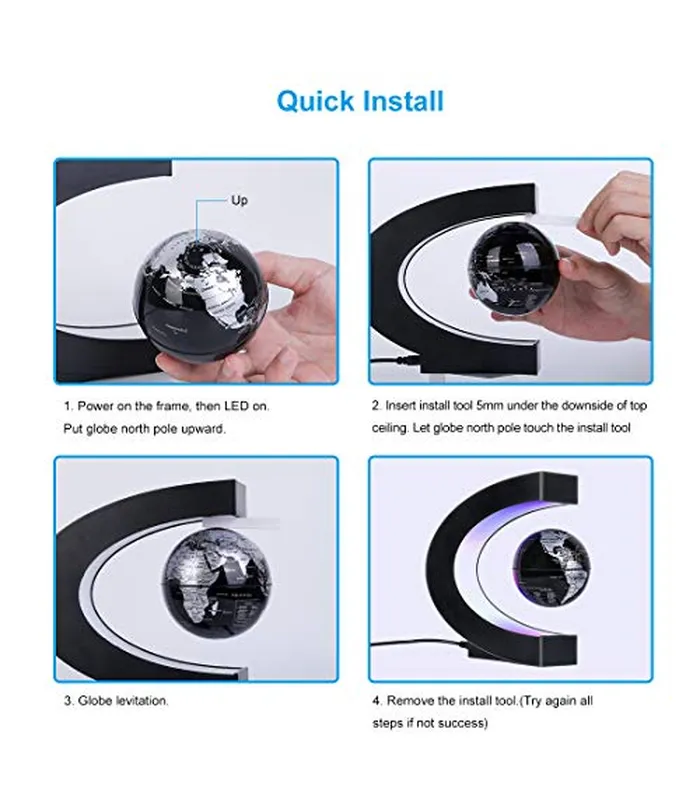 Quick Install

Up

1. Power on the frame, then LED on. Put globe north pole upward.

2. Insert install tool 5mm under the downside of top ceiling. Let globe north pole touch the install tool

3. Globe levitation.

4. Remove the install tool.(Try again all steps if not success)