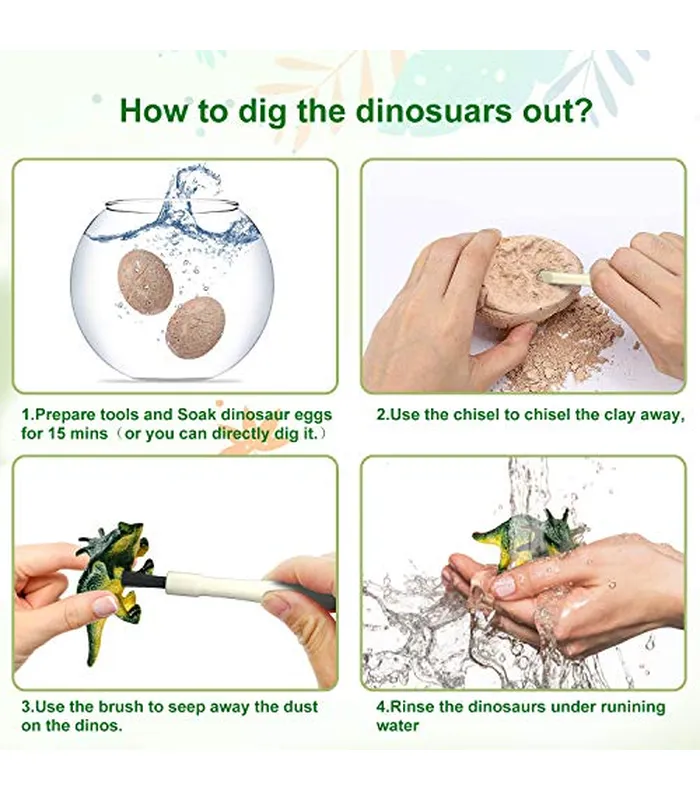 How to dig the dinosuars out?

1.Prepare tools and Soak dinosaur eggs for 15 mins（or you can directly dig it.）

2.Use the chisel to chisel the clay away,

3.Use the brush to seep away the dust on the dinos.

4.Rinse the dinosaurs under runining water