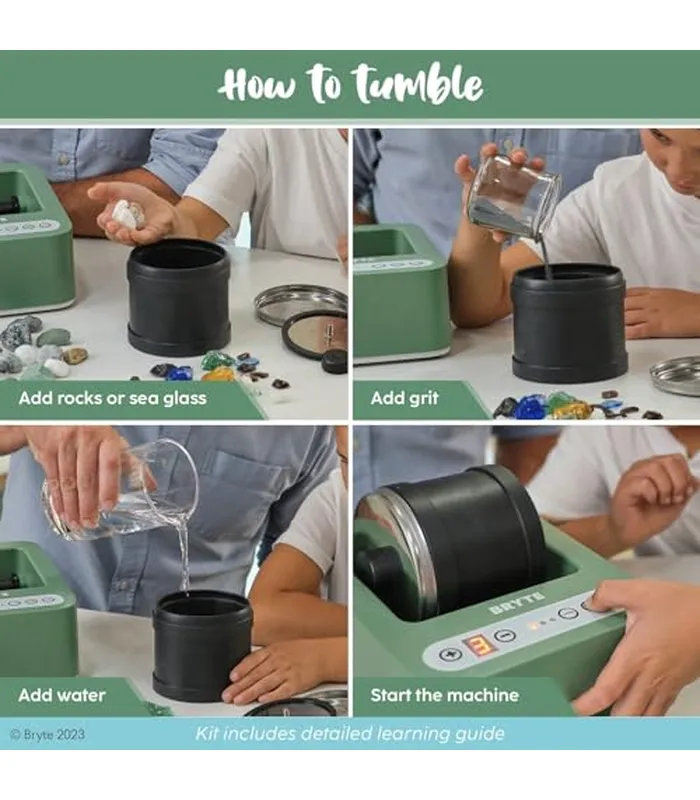 How to tumble

Add rocks or sea glass

Add grit

Add water

BRYTE

3

Start the machine

© Bryte 2023

Kit includes detailed learning guide