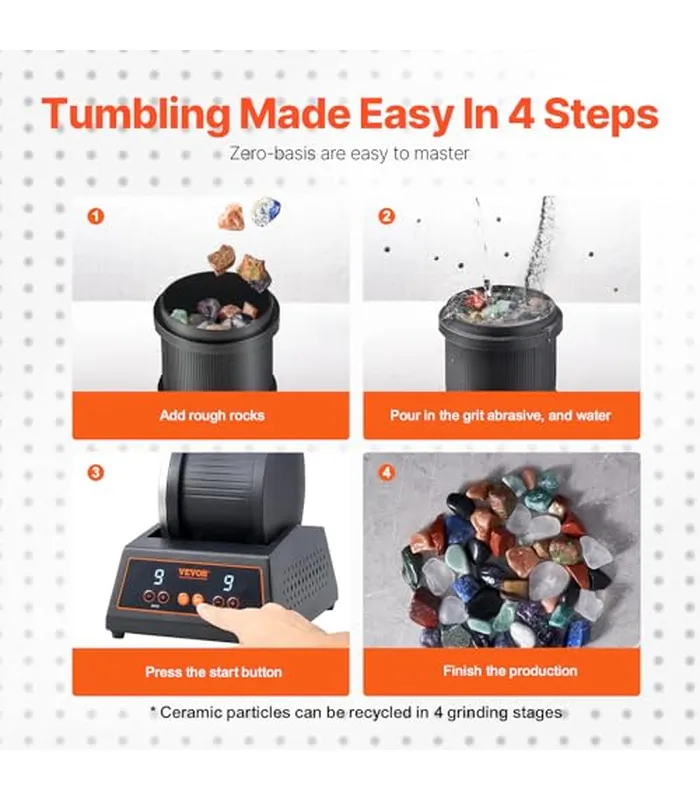 Tumbling Made Easy In 4 Steps

Zero-basis are easy to master

1

Add rough rocks

2

Pour in the grit abrasive, and water

3

VEVOR

9

9

Press the start button

4

Finish the production

* Ceramic particles can be recycled in 4 grinding stages