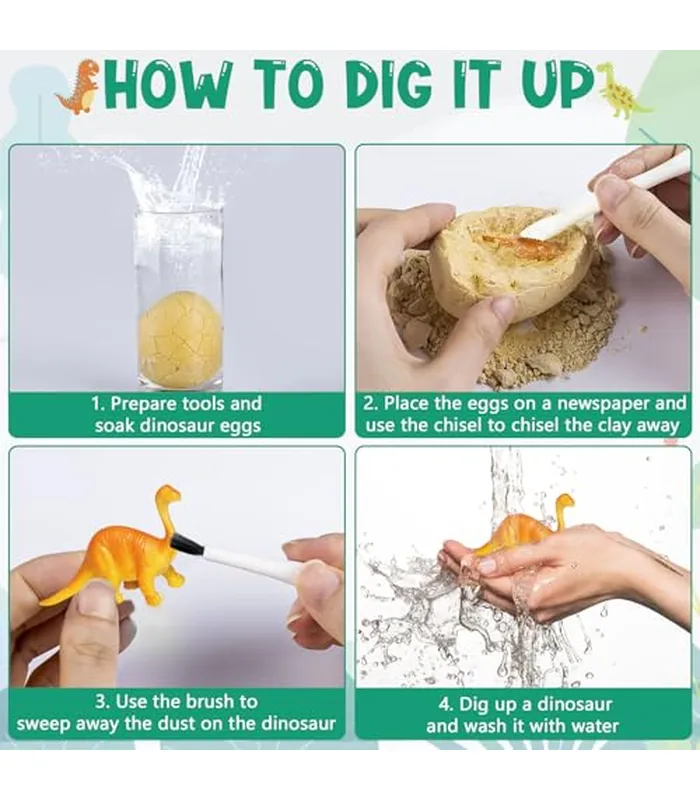 HOW TO DIG IT UP

1. Prepare tools and soak dinosaur eggs

2. Place the eggs on a newspaper and use the chisel to chisel the clay away

3. Use the brush to sweep away the dust on the dinosaur

4. Dig up a dinosaur and wash it with water