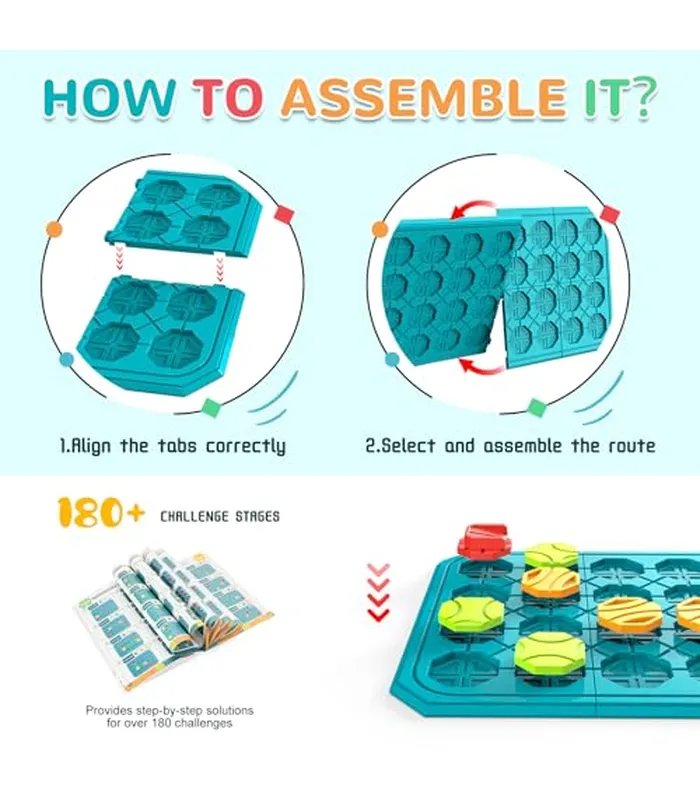 HOW TO ASSEMBLE IT?

1.Align the tabs correctly

2.Select and assemble the route

180+ CHALLENGE STAGES

Provides step-by-step solutions for over 180 challenges