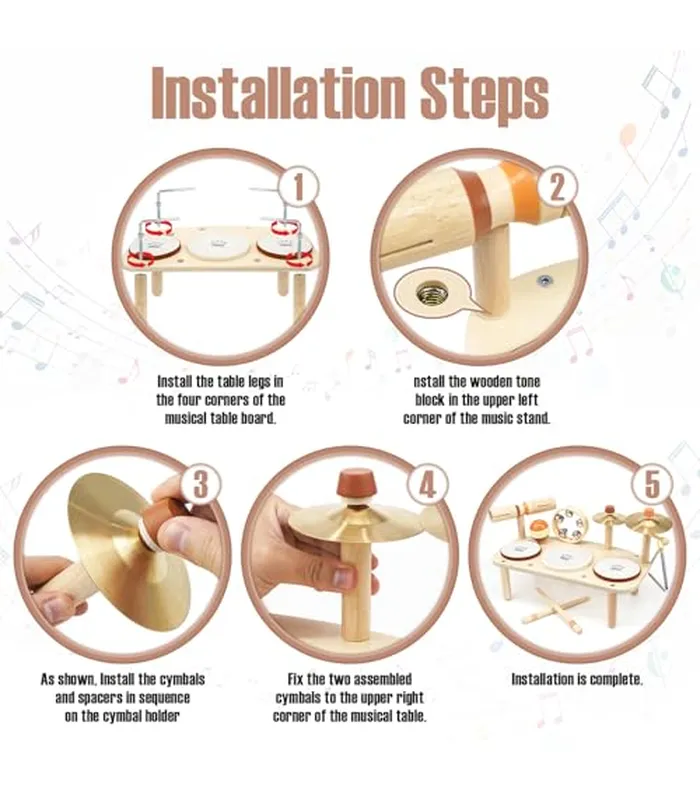 Installation Steps

1

Install the table legs in the four corners of the musical table board.

2

nstall the wooden tone block in the upper left corner of the music stand.

3

As shown, Install the cymbals and spacers in sequence on the cymbal holder

4

Fix the two assembled cymbals to the upper right corner of the musical table.

5

Installation is complete.