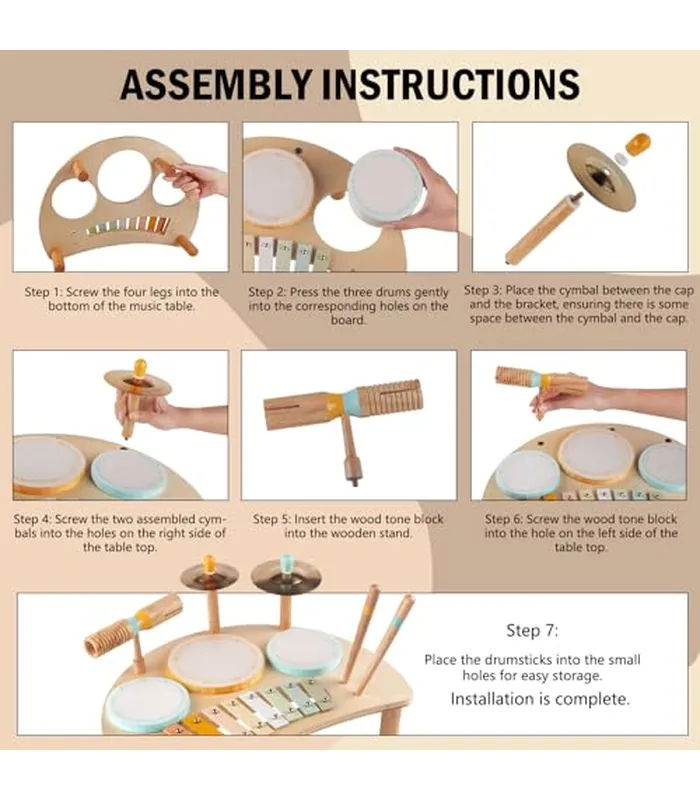 ASSEMBLY INSTRUCTIONS

Step 1: Screw the four legs into the bottom of the music table.

Step 2: Press the three drums gently into the corresponding holes on the board.

Step 3: Place the cymbal between the cap and the bracket, ensuring there is some space between the cymbal and the cap.

Step 4: Screw the two assembled cymbals into the holes on the right side of the table top.

Step 5: Insert the wood tone block into the wooden stand.

Step 6: Screw the wood tone block into the hole on the left side of the table top.

Step 7:

Place the drumsticks into the small holes for easy storage.

Installation is complete.