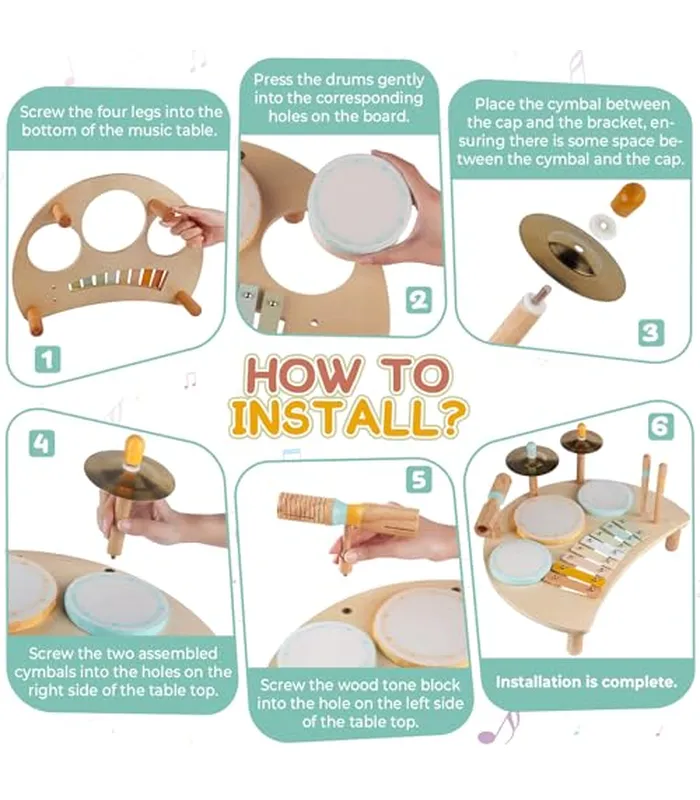 Screw the four legs into the bottom of the music table.

1

Press the drums gently into the corresponding holes on the board.

2

Place the cymbal between the cap and the bracket, ensuring there is some space between the cymbal and the cap.

3

HOW TO INSTALL?

4

Screw the two assembled cymbals into the holes on the right side of the table top.

5

Screw the wood tone block into the hole on the left side of the table top.

6

Installation is complete.